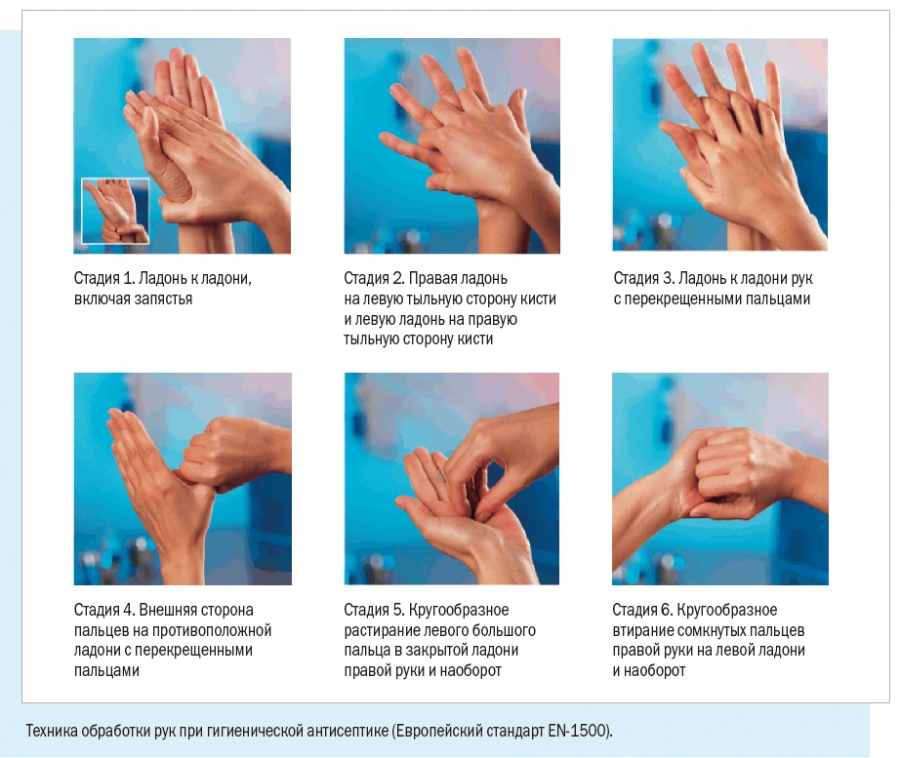 Стадия 1. Ладонь к ладони, включая запястья

Стадия 2. Правая ладонь на левую тыльную сторону кисти и левую ладонь на правую тыльную сторону кисти

Стадия 3. Ладонь к ладони рук с перекрещенными пальцами

Стадия 4. Внешняя сторона пальцев на противоположной ладони с перекрещенными пальцами

Стадия 5. Кругообразное растирание левого большого пальца в закрытой ладони правой руки и наоборот

Стадия 6. Кругообразное втирание сомкнутых пальцев правой руки на левой ладони и наоборот

Техника обработки рук при гигиенической антисептике (Европейский стандарт EN-1500).